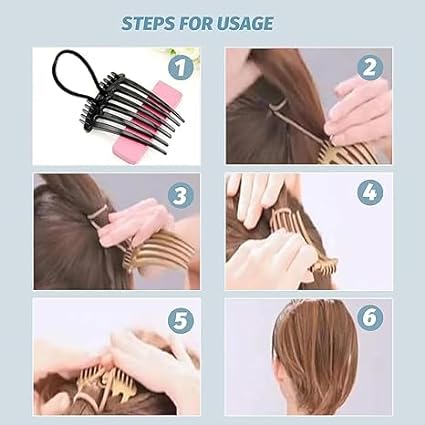 STEPS FOR USAGE

1

2

3

4

5

6