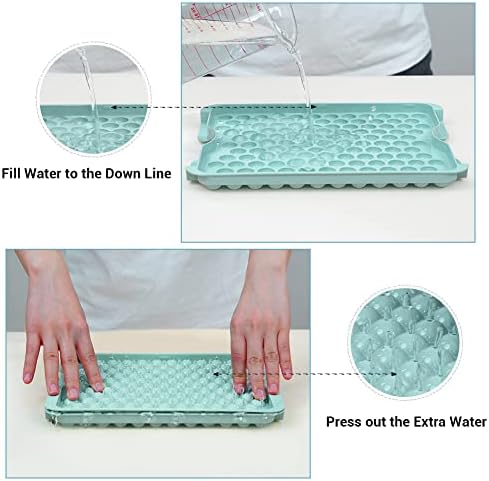 Fill Water to the Down Line

Press out the Extra Water