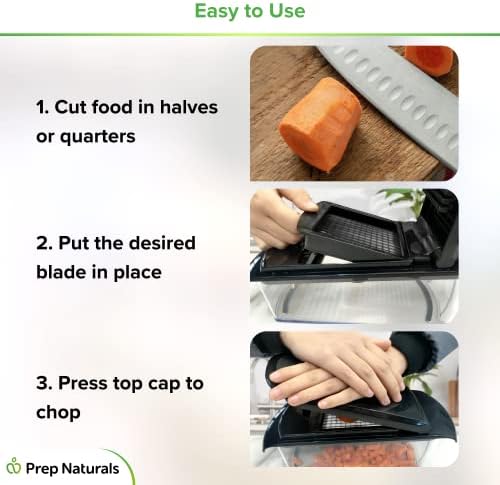 Easy to Use

1. Cut food in halves or quarters

2. Put the desired blade in place

3. Press top cap to chop

Prep Naturals