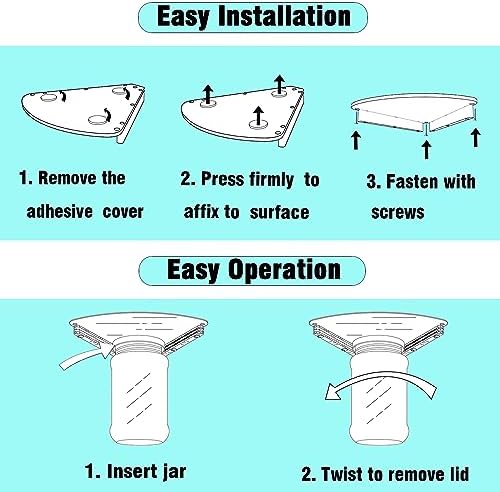 Easy Installation

1. Remove the adhesive cover

2. Press firmly to affix to surface

3. Fasten with screws

Easy Operation

1. Insert jar

2. Twist to remove lid