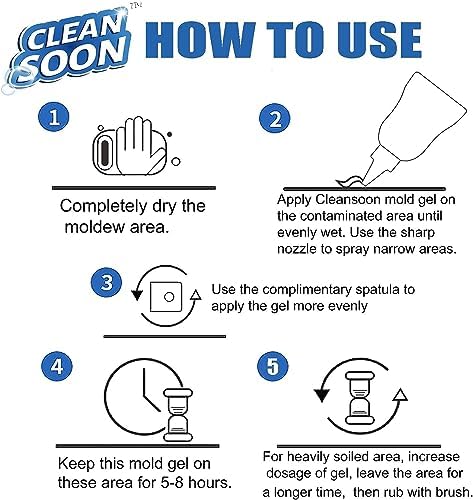 CLEAN SOON TM HOW TO USE

1

Completely dry the moldew area.

2

Apply Cleansoon mold gel on the contaminated area until evenly wet. Use the sharp nozzle to spray narrow areas.

3

Use the complimentary spatula to apply the gel more evenly

4

Keep this mold gel on these area for 5-8 hours.

5

For heavily soiled area, increase dosage of gel, leave the area for a longer time, then rub with brush.